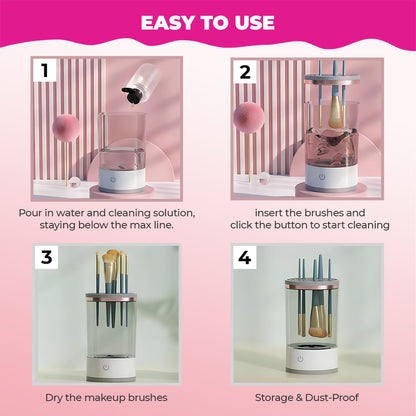 EASY TO USE

1

Pour in water and cleaning solution, staying below the max line.

2

insert the brushes and click the button to start cleaning

3

Dry the makeup brushes

4

Storage & Dust-Proof