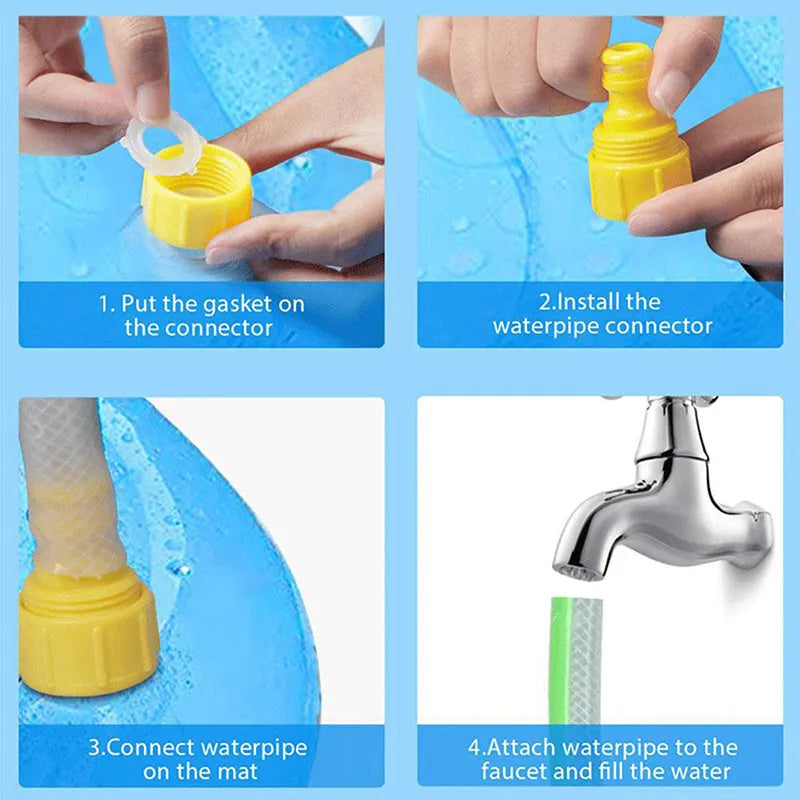 1. Put the gasket on the connector

2.Install the waterpipe connector

3.Connect waterpipe on the mat

4.Attach waterpipe to the faucet and fill the water