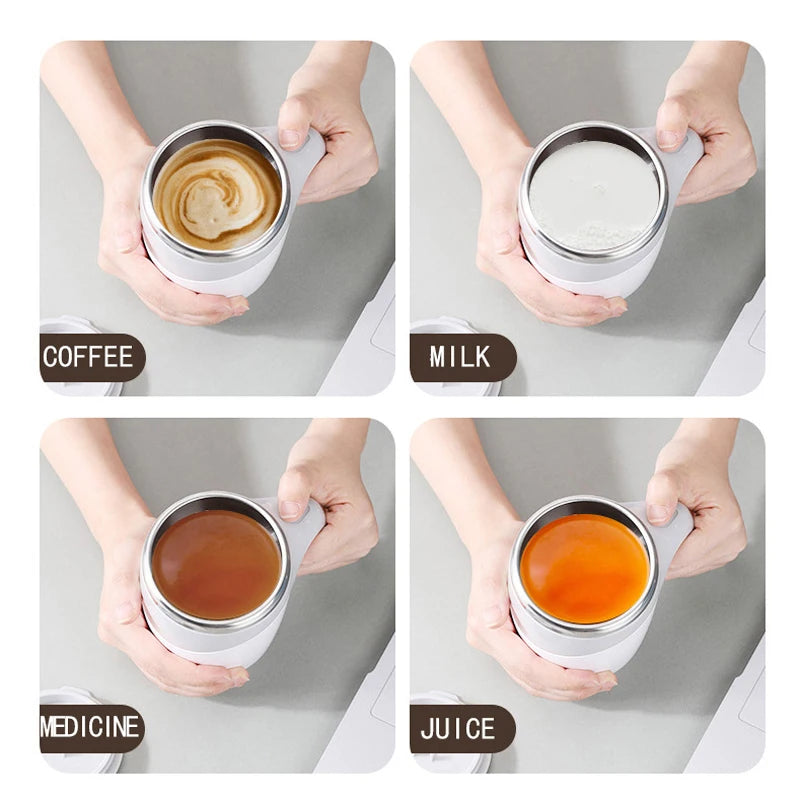 COFFEE

MILK

MEDICINE

JUICE