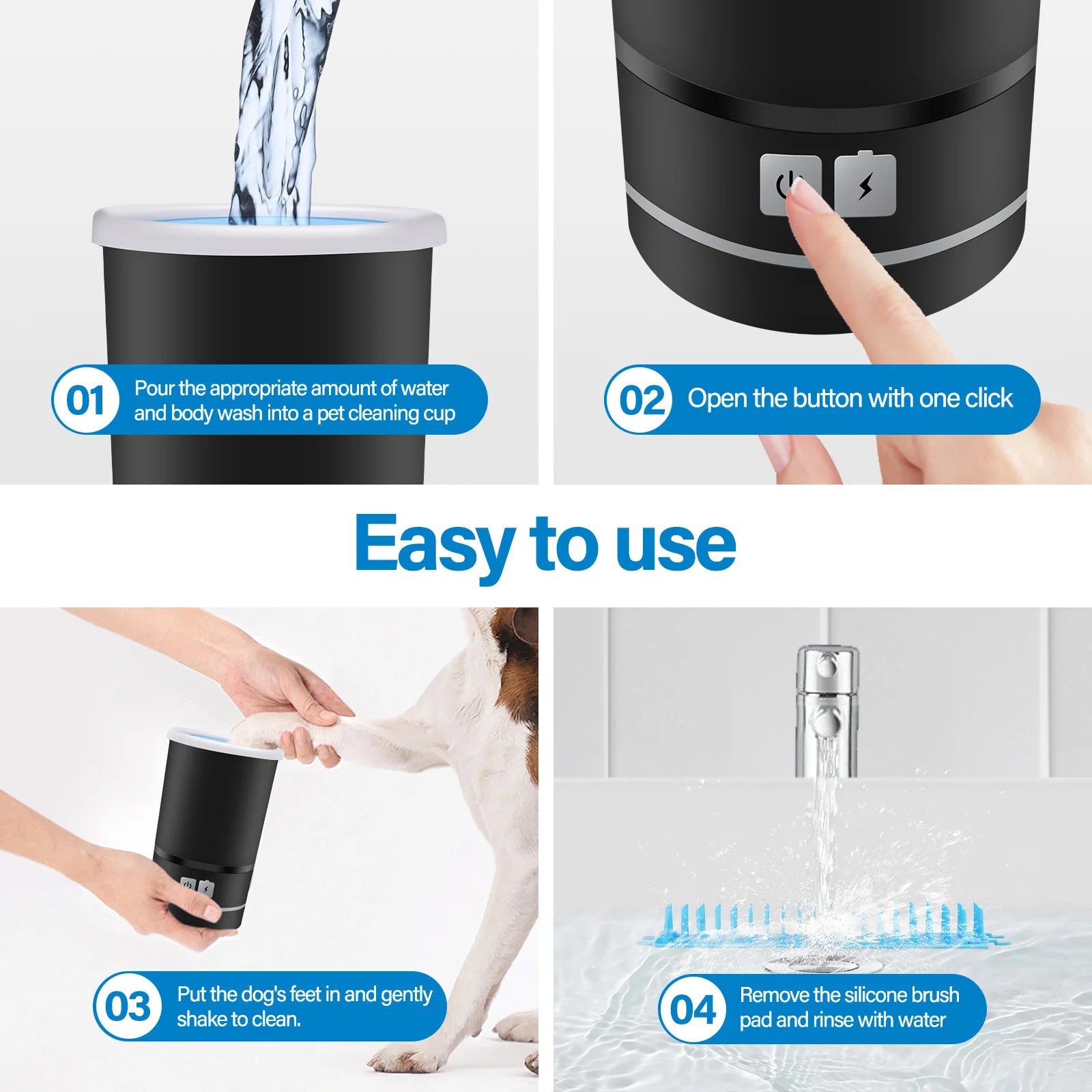 01 Pour the appropriate amount of water and body wash into a pet cleaning cup

02 Open the button with one click

Easy to use

03 Put the dog's feet in and gently shake to clean.

04 Remove the silicone brush pad and rinse with water